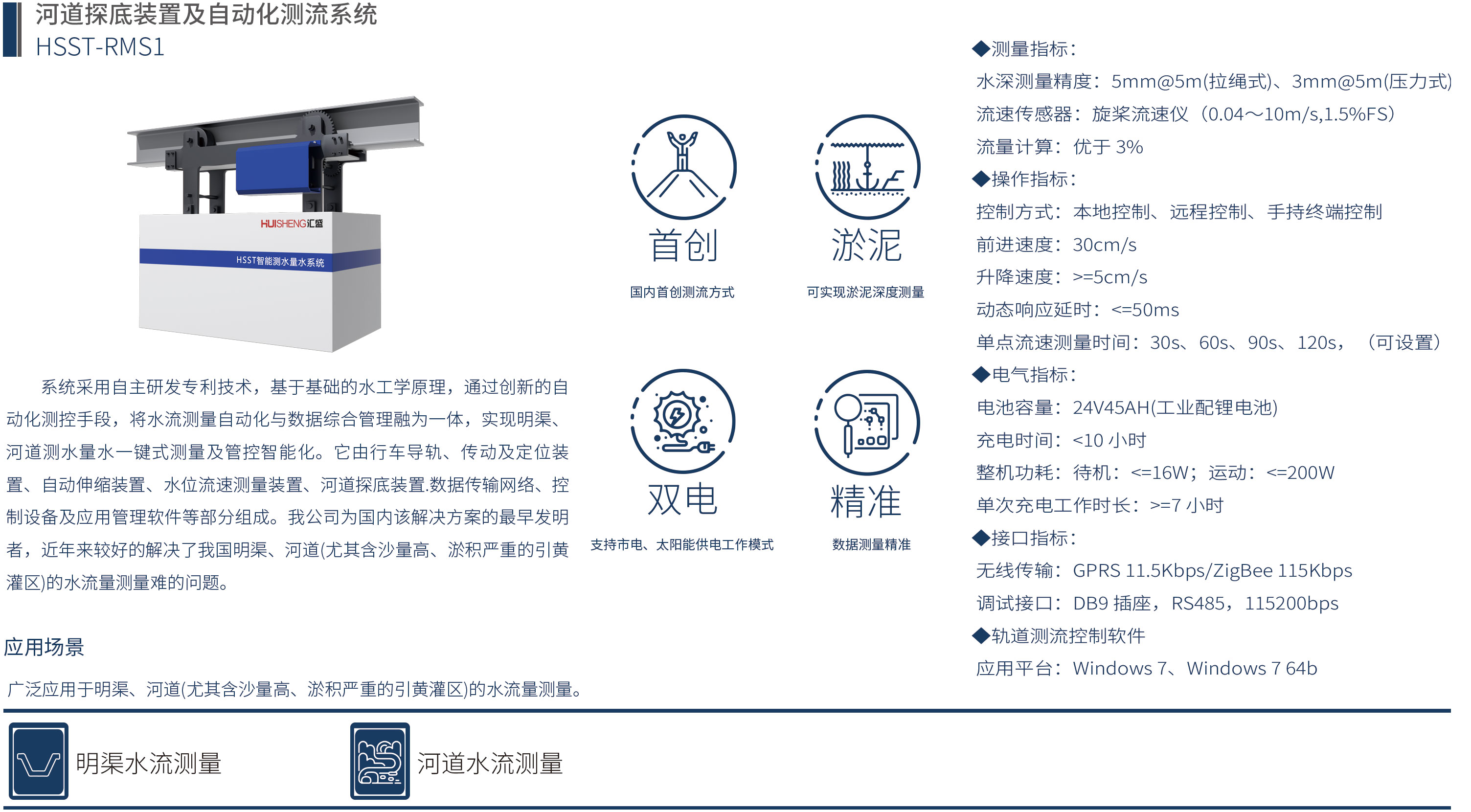 河道探底装置及自动化测流系统
HSST-RMS1

HUISHENG汇盛
HSST智能测水量水系统

系统采用自主研发专利技术，基于基础的水工学原理，通过创新的自动化测控手段，将水流测量自动化与数据综合管理融为一体，实现明渠、河道测水量水一键式测量及管控智能化。它由行车导轨、传动及定位装置、自动伸缩装置、水位流速测量装置、河道探底装置.数据传输网络、控制设备及应用管理软件等部分组成。我公司为国内该解决方案的最早发明者，近年来较好的解决了我国明渠、河道(尤其含沙量高、淤积严重的引黄灌区)的水流量测量难的问题。

应用场景

广泛应用于明渠、河道(尤其含沙量高、淤积严重的引黄灌区)的水流量测量。

首创
国内首创测流方式

淤泥
可实现淤泥深度测量

双电
支持市电、太阳能供电工作模式

精准
数据测量精准

◆测量指标：
水深测量精度：5mm@5m(拉绳式)、3mm@5m(压力式)
流速传感器：旋桨流速仪（0.04～10m/s,1.5%FS）
流量计算：优于 3%
◆操作指标：
控制方式：本地控制、远程控制、手持终端控制
前进速度：30cm/s
升降速度：>=5cm/s
动态响应延时：<=50ms
单点流速测量时间：30s、60s、90s、120s，（可设置）
◆电气指标：
电池容量：24V45AH(工业配锂电池)
充电时间：<10 小时
整机功耗：待机：<=16W；运动：<=200W
单次充电工作时长：>=7 小时
◆接口指标：
无线传输：GPRS 11.5Kbps/ZigBee 115Kbps
调试接口：DB9 插座，RS485，115200bps
◆轨道测流控制软件
应用平台：Windows 7、Windows 7 64b

明渠水流测量
河道水流测量